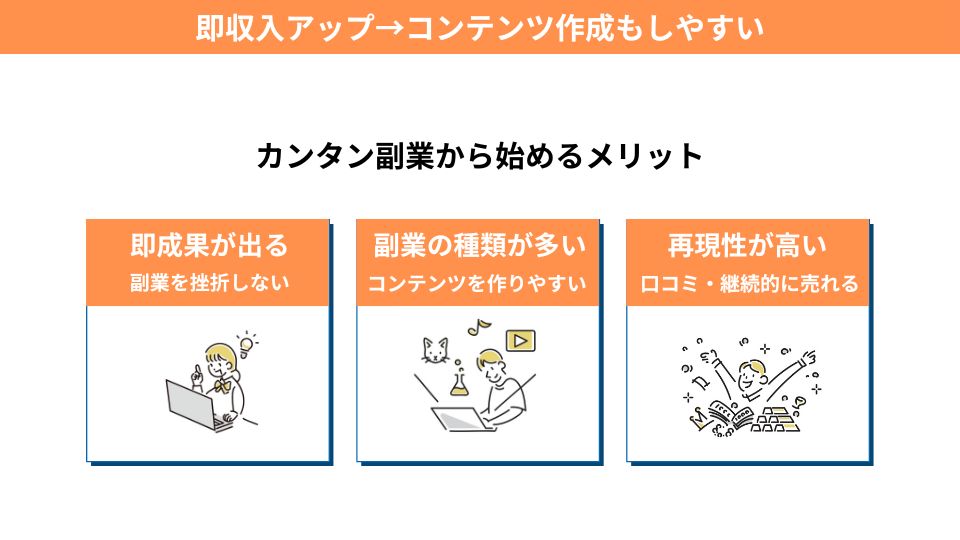 即収入アップ→コンテンツ作成もしやすい

カンタン副業から始めるメリット

即成果が出る
副業を挫折しない

副業の種類が多い
コンテンツを作りやすい

再現性が高い
口コミ・継続的に売れる